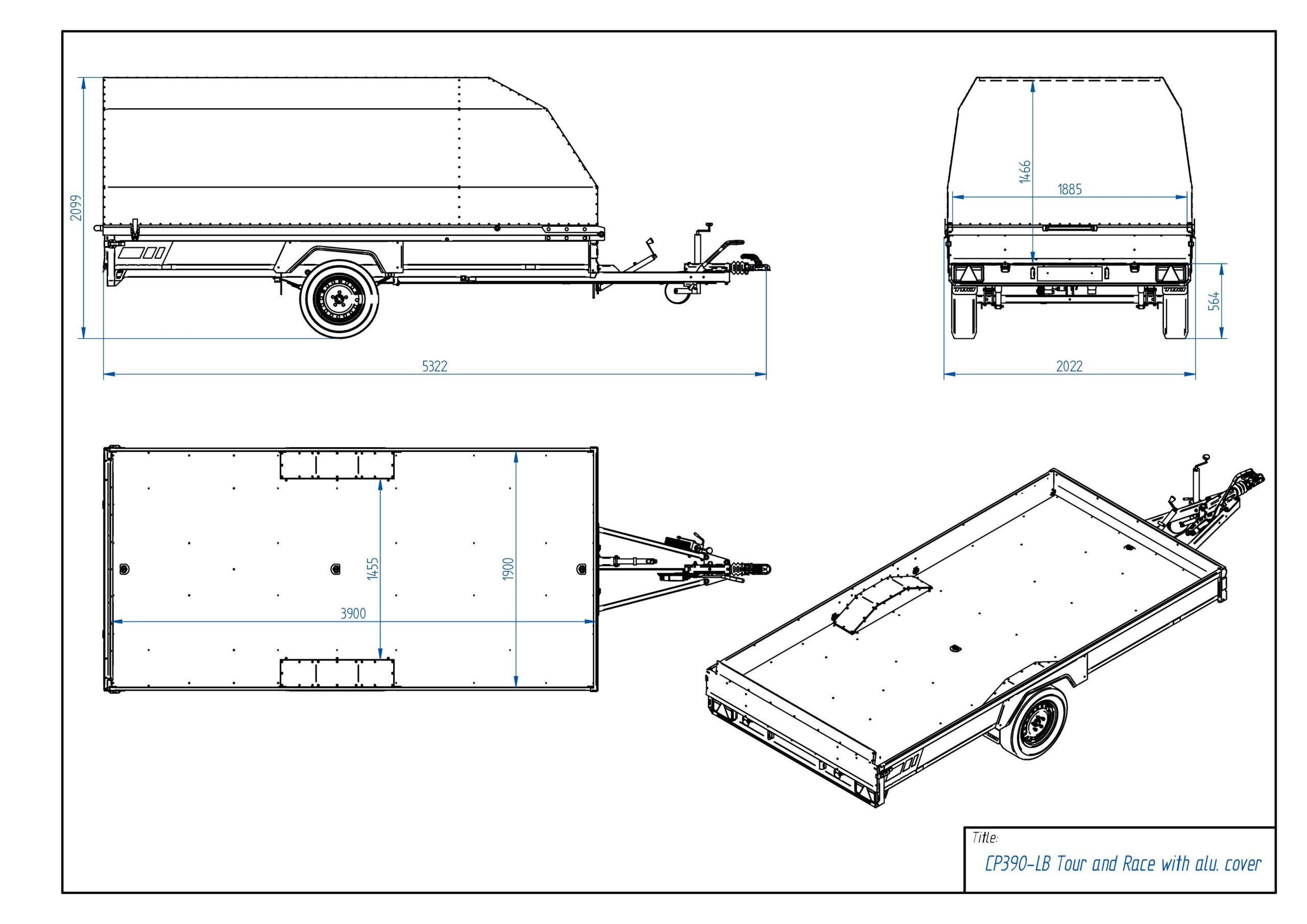 2099

5322

1466

1885

564

2022

1455

1900

3900

Title:

CP390-LB Tour and Race with alu. cover