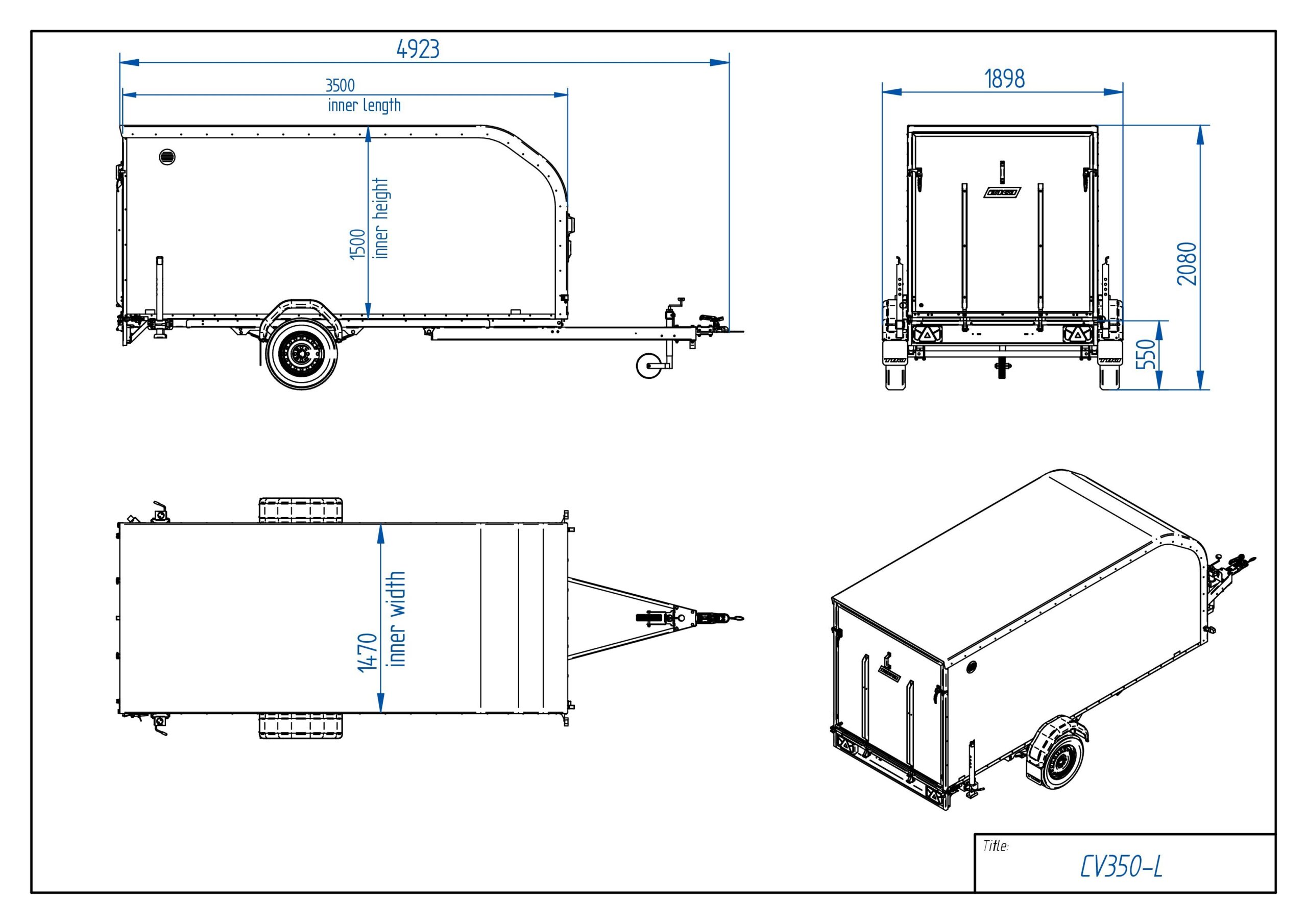 4923

3500
inner length

1500
inner height

1898

2080

550

1470
inner width

Title:
CV350-L