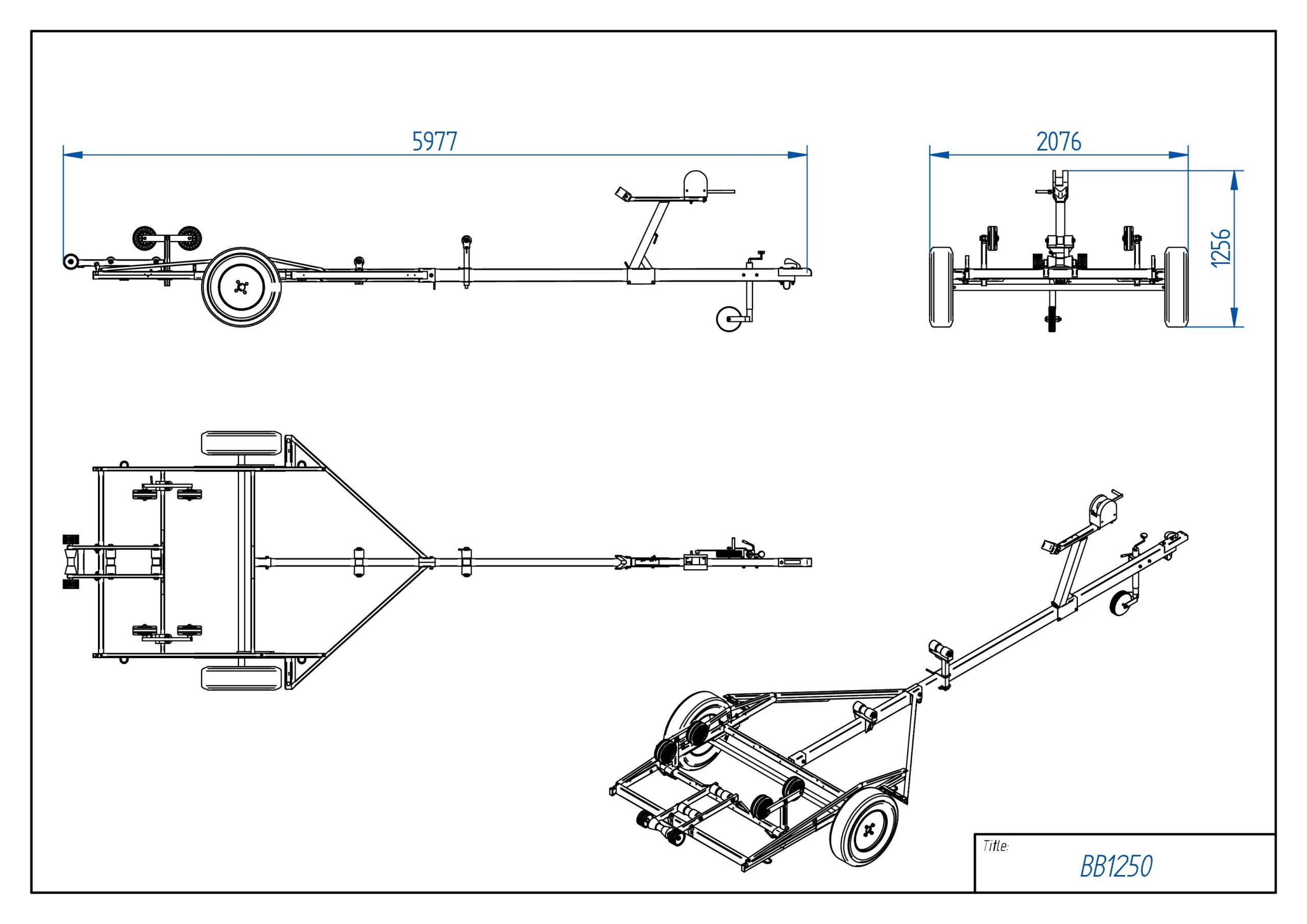 5977

2076

1256

Title:

BB1250