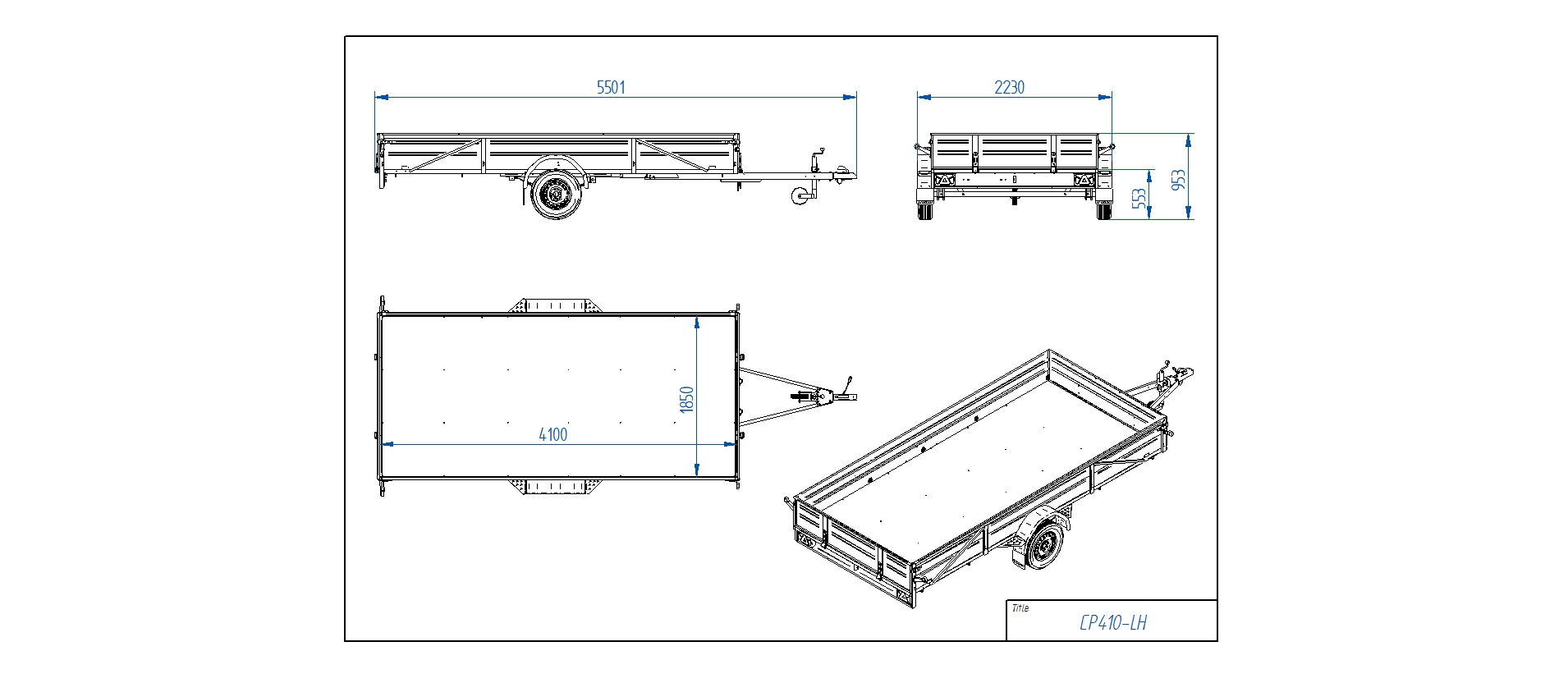 5501

2230

553

953

1850

4100

Title

CP410-LH