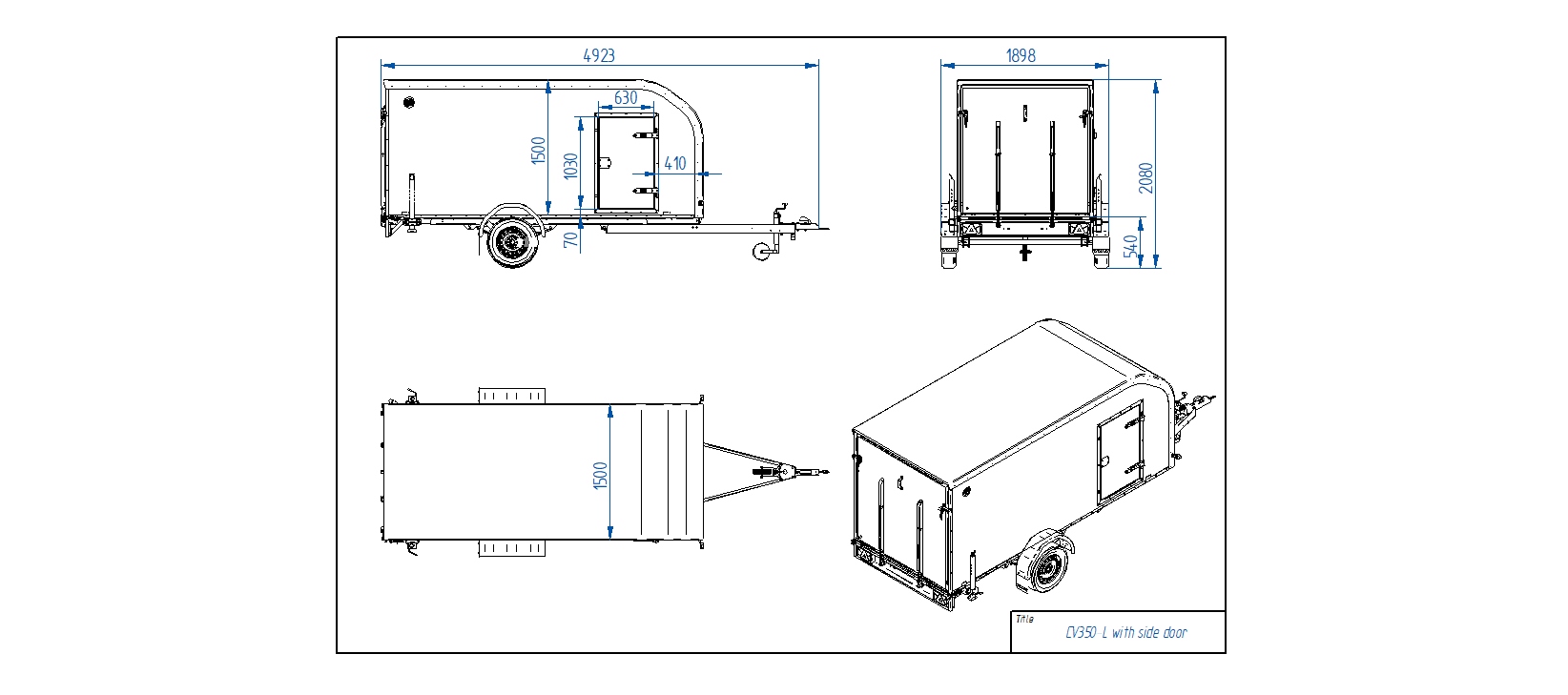 4923
630
1500
1030
410
70

1898
2080
540

1500

Title
CV350 L with side door